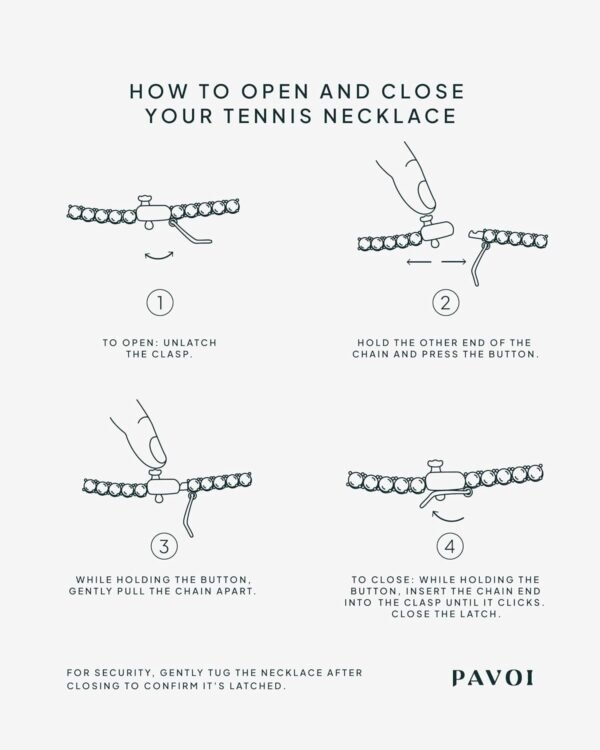 HOW TO OPEN AND CLOSE YOUR TENNIS NECKLACE

1

TO OPEN: UNLATCH THE CLASP.

2

HOLD THE OTHER END OF THE CHAIN AND PRESS THE BUTTON.

3

WHILE HOLDING THE BUTTON, GENTLY PULL THE CHAIN APART.

4

TO CLOSE: WHILE HOLDING THE BUTTON, INSERT THE CHAIN END INTO THE CLASP UNTIL IT CLICKS. CLOSE THE LATCH.

FOR SECURITY, GENTLY TUG THE NECKLACE AFTER CLOSING TO CONFIRM IT'S LATCHED.

PAVOI